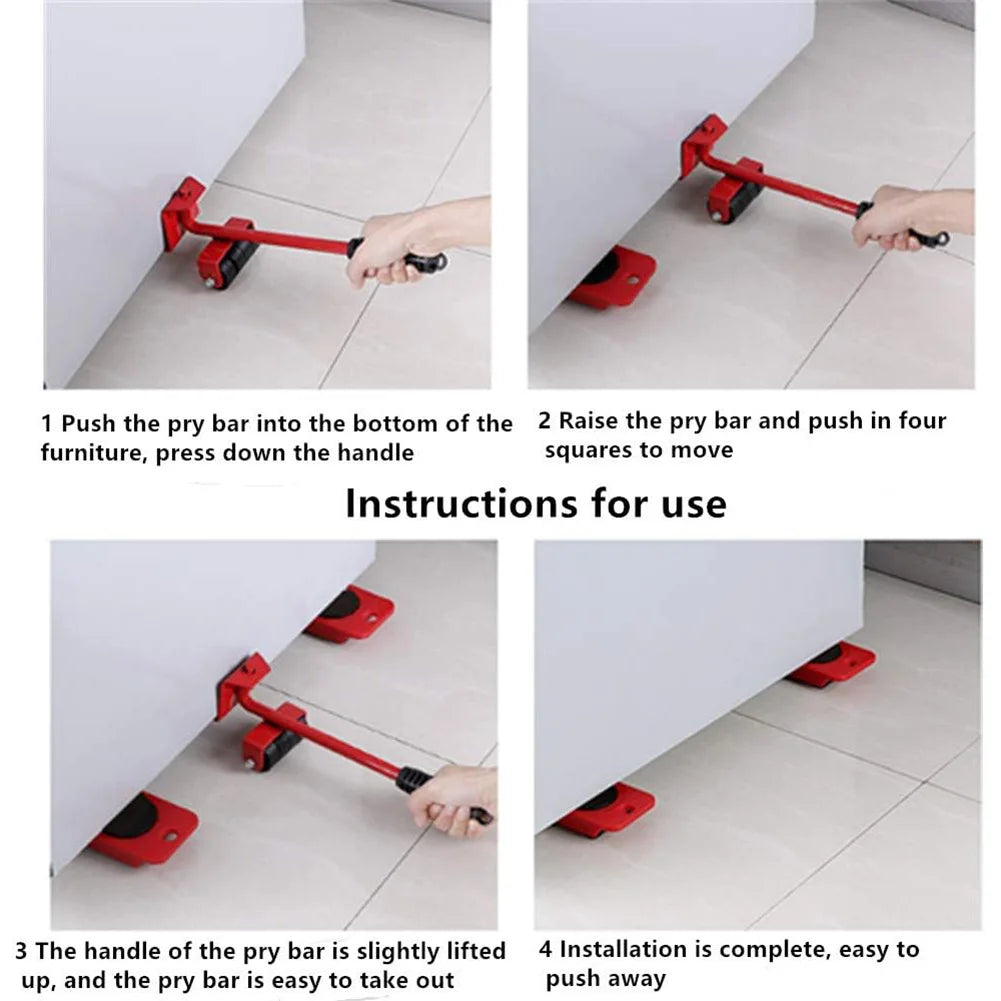 1 Push the pry bar into the bottom of the furniture, press down the handle

2 Raise the pry bar and push in four squares to move

Instructions for use

3 The handle of the pry bar is slightly lifted up, and the pry bar is easy to take out

4 Installation is complete, easy to push away