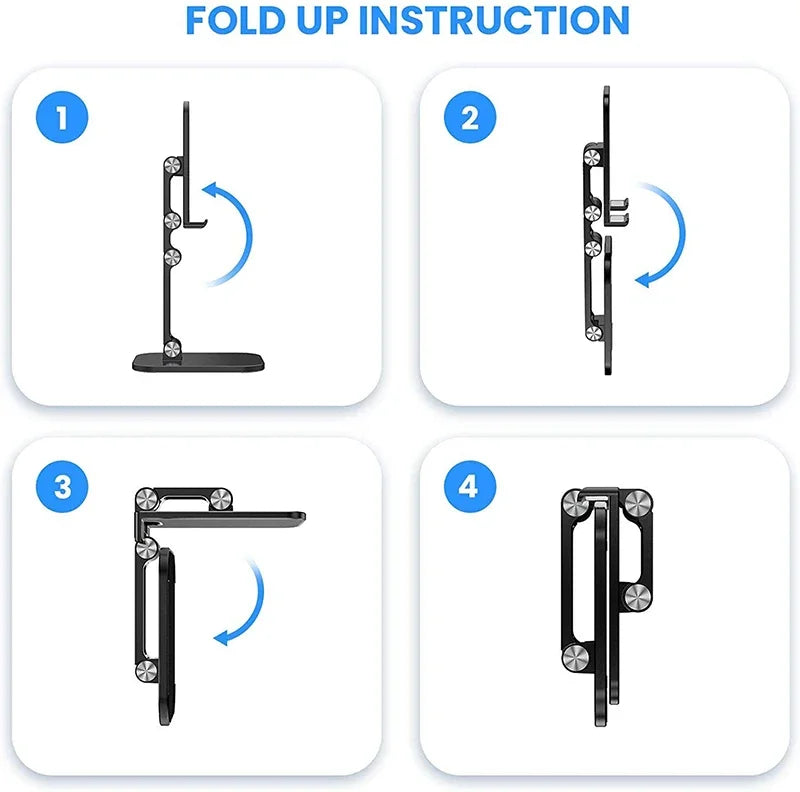 FOLD UP INSTRUCTION

1

2

3

4